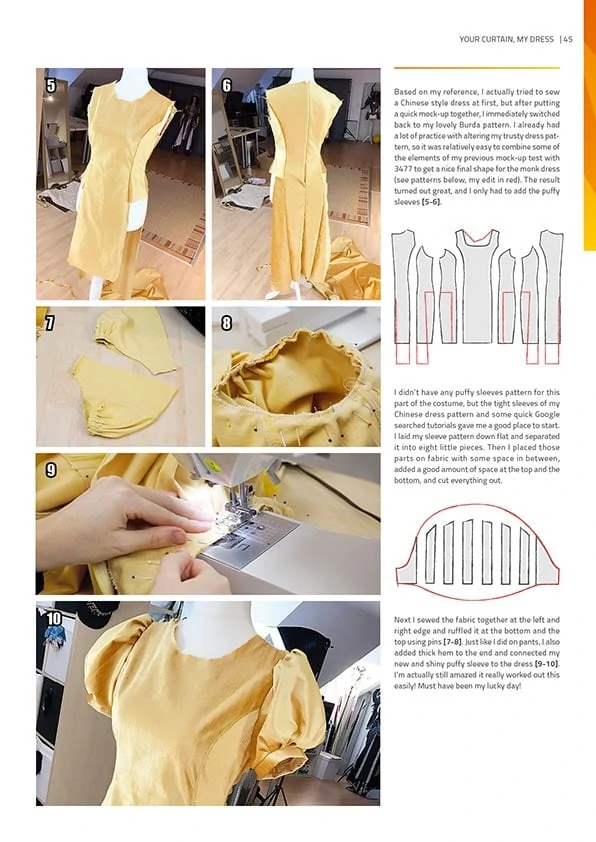 YOUR CURTAIN, MY DRESS | 45

5

6

7

8

9

10

Based on my reference, I actually tried to sew a Chinese style dress at first, but after putting a quick mock-up together, I immediately switched back to my lovely Burda pattern. I already had a lot of practice with altering my trusty dress pattern, so it was relatively easy to combine some of the elements of my previous mock-up test with 3477 to get a nice final shape for the monk dress (see patterns below, my edit in red). The result turned out great, and I only had to add the puffy sleeves [5-6].

I didn't have any puffy sleeves pattern for this part of the costume, but the tight sleeves of my Chinese dress pattern and some quick Google searched tutorials gave me a good place to start. I laid my sleeve pattern down flat and separated it into eight little pieces. Then I placed those parts on fabric with some space in between, added a good amount of space at the top and the bottom, and cut everything out.

Next I sewed the fabric together at the left and right edge and ruffled it at the bottom and the top using pins [7-8]. Just like I did on pants, I also added thick hem to the end and connected my new and shiny puffy sleeve to the dress [9-10]. I'm actually still amazed it really worked out this easily! Must have been my lucky day!